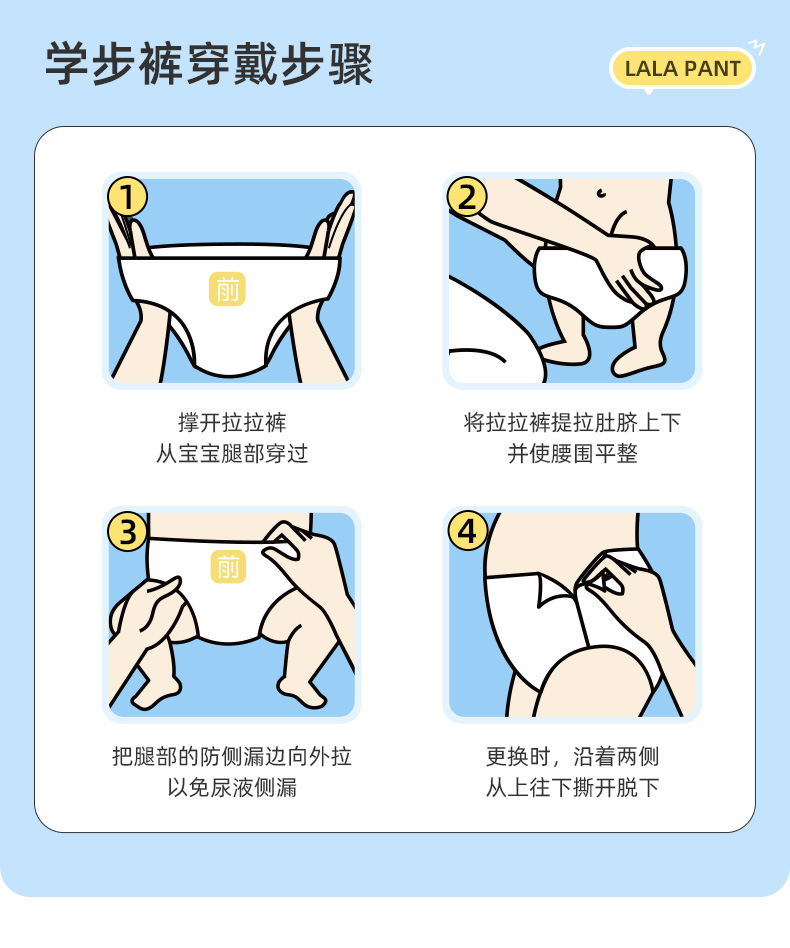 学步裤穿戴步骤

LALA PANT

1

前

撑开拉拉裤
从宝宝腿部穿过

2

将拉拉裤提拉肚脐上下
并使腰围平整

3

前

把腿部的防侧漏边向外拉
以免尿液侧漏

4

更换时，沿着两侧
从上往下撕开脱下